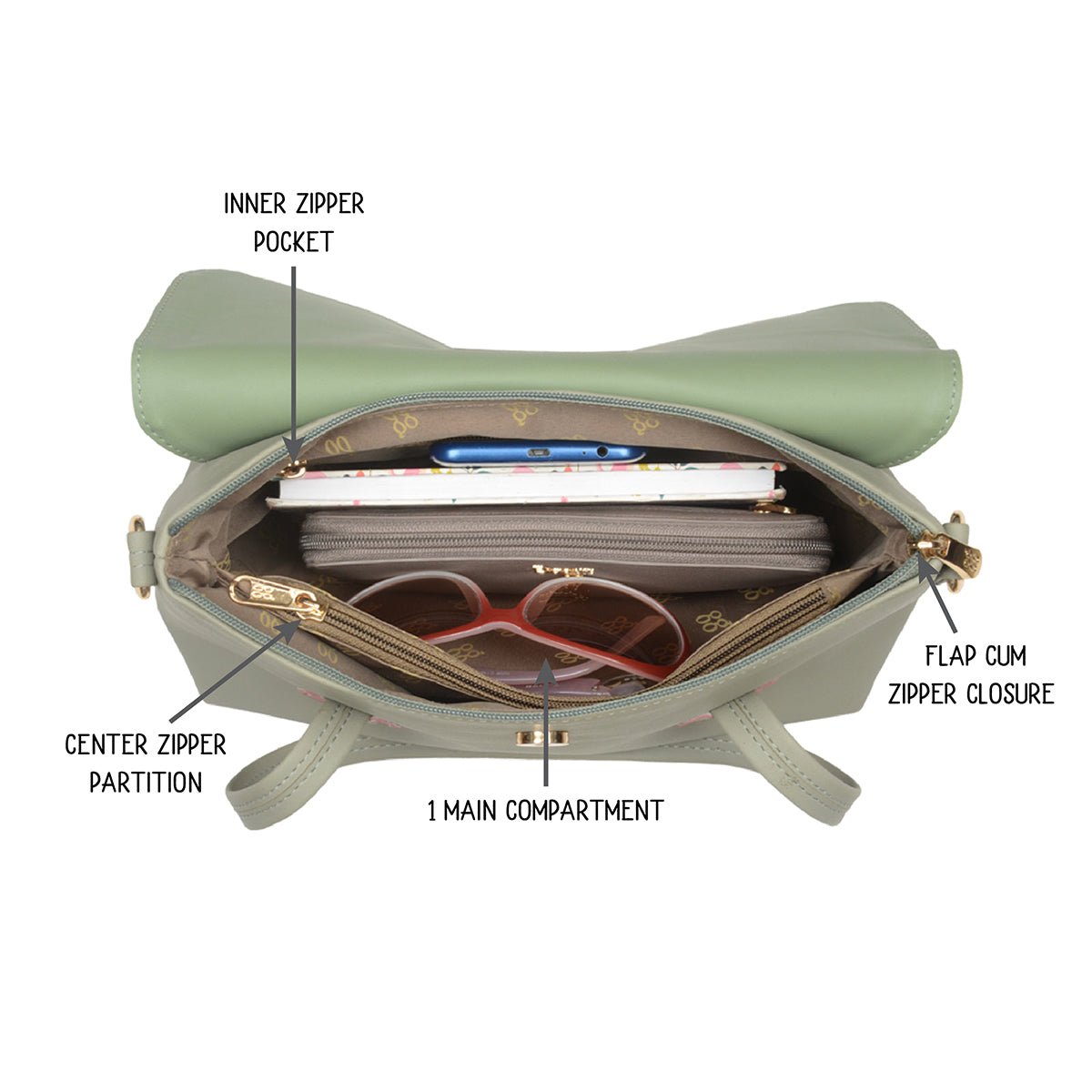 INNER ZIPPER POCKET

FLAP CUM ZIPPER CLOSURE

CENTER ZIPPER PARTITION

1 MAIN COMPARTMENT